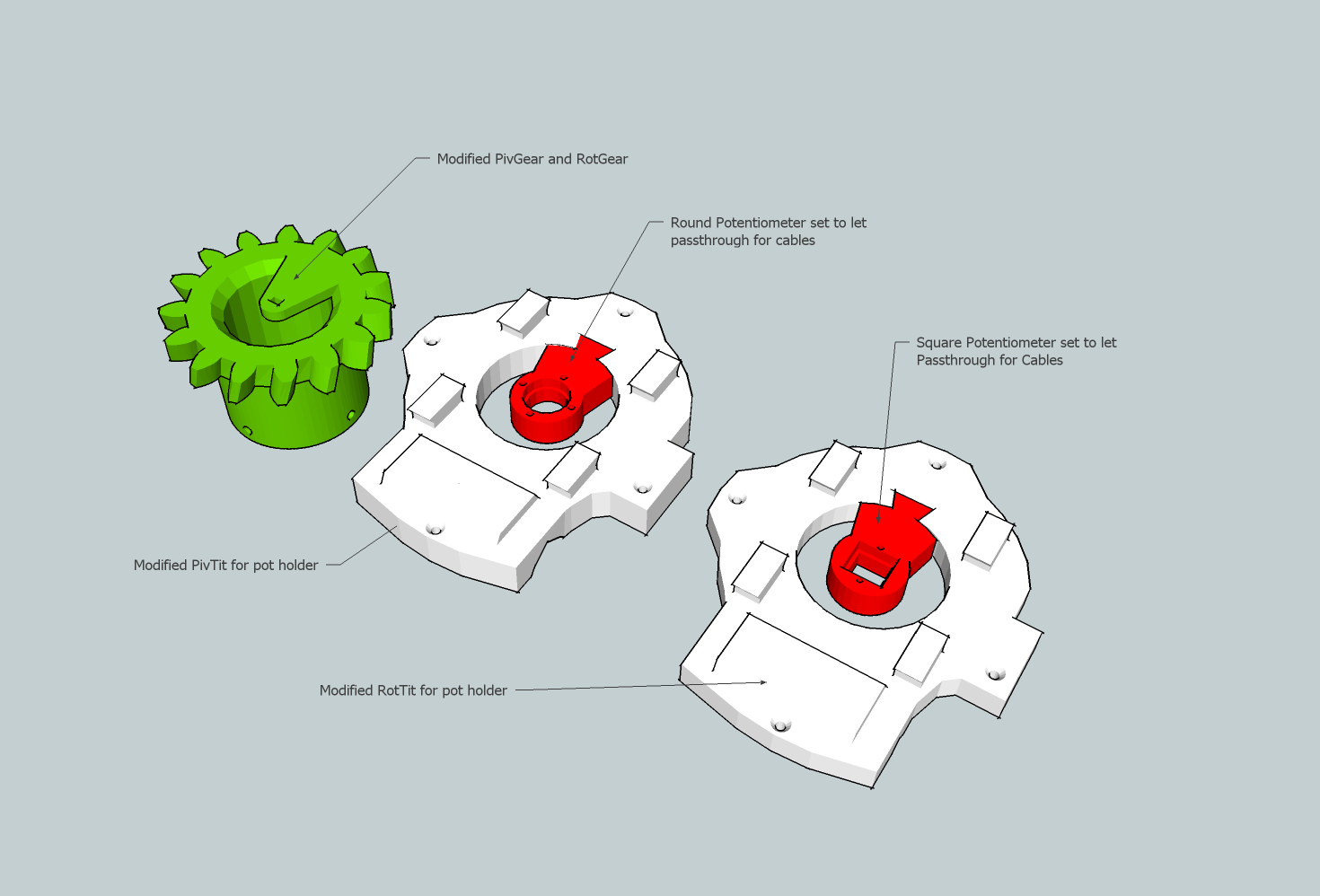 Modified PivGear and RotGear

Round Potentiometer set to let passthrough for cables

Square Potentiometer set to let Passthrough for Cables

Modified PivTit for pot holder

Modified RotTit for pot holder